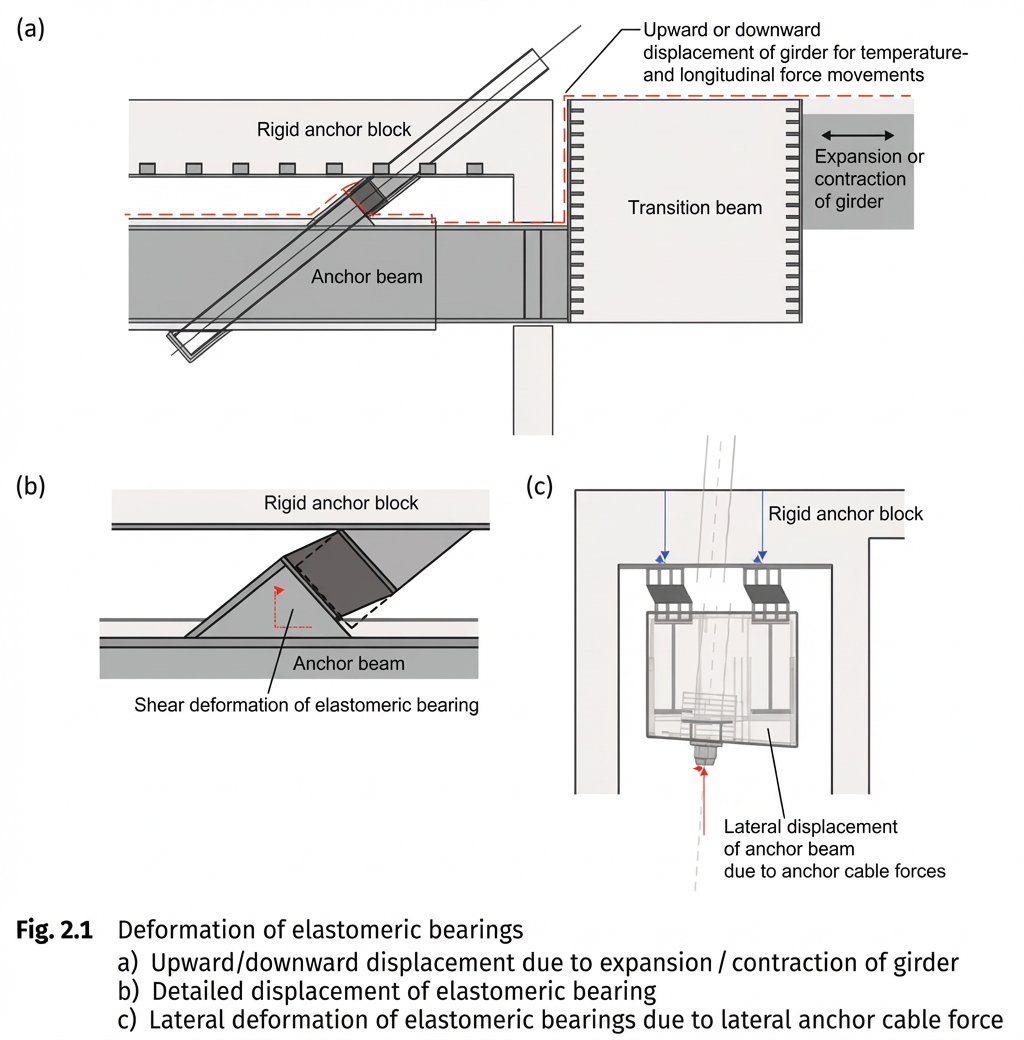 (a)

Upward or downward displacement of girder for temperature- and longitudinal force movements

Rigid anchor block

Expansion or contraction of girder

Transition beam

Anchor beam

(b)

Rigid anchor block

Anchor beam

Shear deformation of elastomeric bearing

(c)

Rigid anchor block

Lateral displacement of anchor beam due to anchor cable forces

Fig. 2.1 Deformation of elastomeric bearings
a) Upward/downward displacement due to expansion / contraction of girder
b) Detailed displacement of elastomeric bearing
c) Lateral deformation of elastomeric bearings due to lateral anchor cable force